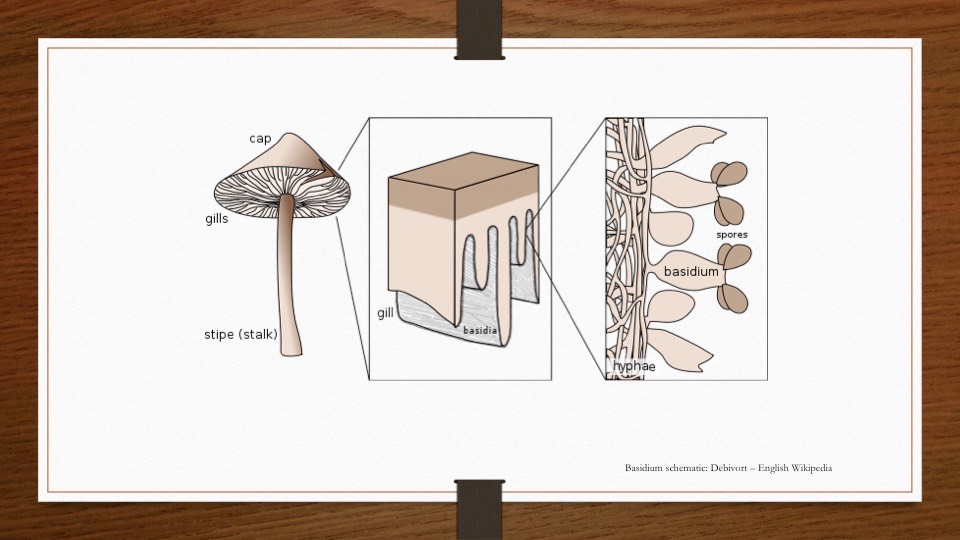 cap
gills
stipe (stalk)
gill
basidia
spores
basidium
hyphae

Basidium schematic: Debivort – English Wikipedia